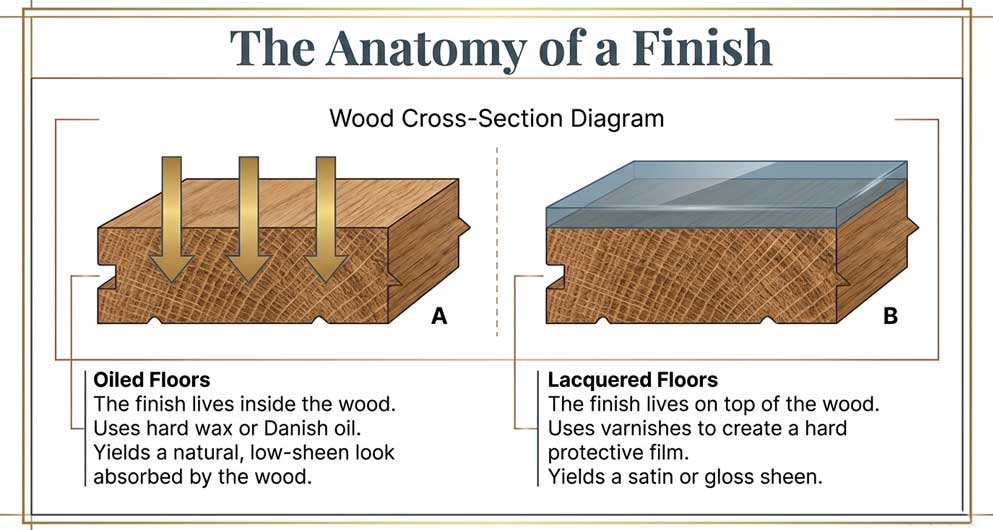 The Anatomy of a Finish

Wood Cross-Section Diagram

A

B

Oiled Floors
The finish lives inside the wood.
Uses hard wax or Danish oil.
Yields a natural, low-sheen look absorbed by the wood.

Lacquered Floors
The finish lives on top of the wood.
Uses varnishes to create a hard protective film.
Yields a satin or gloss sheen.