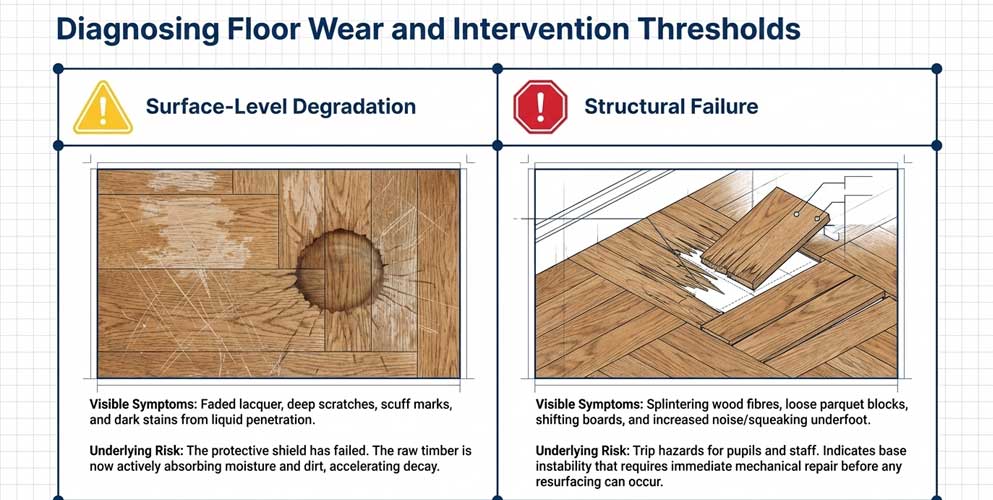 Diagnosing Floor Wear and Intervention Thresholds

Surface-Level Degradation

Visible Symptoms: Faded lacquer, deep scratches, scuff marks, and dark stains from liquid penetration.

Underlying Risk: The protective shield has failed. The raw timber is now actively absorbing moisture and dirt, accelerating decay.

Structural Failure

Visible Symptoms: Splintering wood fibres, loose parquet blocks, shifting boards, and increased noise/squeaking underfoot.

Underlying Risk: Trip hazards for pupils and staff. Indicates base instability that requires immediate mechanical repair before any resurfacing can occur.