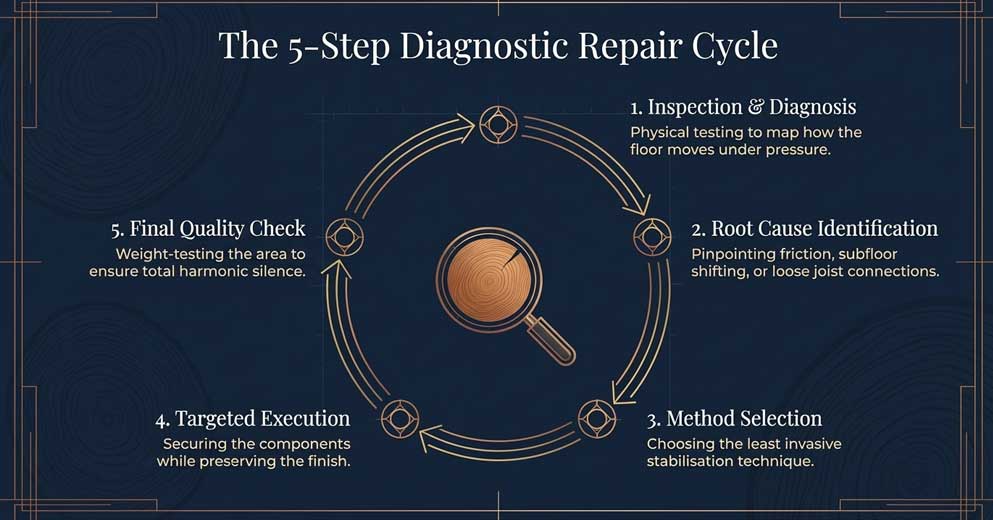 The 5-Step Diagnostic Repair Cycle

1. Inspection & Diagnosis
Physical testing to map how the floor moves under pressure.

2. Root Cause Identification
Pinpointing friction, subfloor shifting, or loose joist connections.

3. Method Selection
Choosing the least invasive stabilisation technique.

4. Targeted Execution
Securing the components while preserving the finish.

5. Final Quality Check
Weight-testing the area to ensure total harmonic silence.