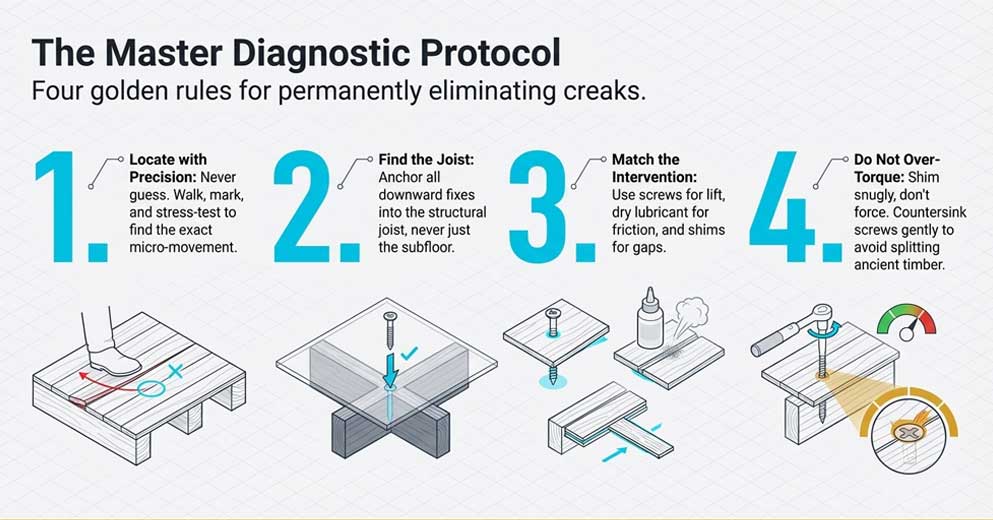 The Master Diagnostic Protocol

Four golden rules for permanently eliminating creaks.

1. Locate with Precision: Never guess. Walk, mark, and stress-test to find the exact micro-movement.

2. Find the Joist: Anchor all downward fixes into the structural joist, never just the subfloor.

3. Match the Intervention: Use screws for lift, dry lubricant for friction, and shims for gaps.

4. Do Not Over-Torque: Shim snugly, don't force. Countersink screws gently to avoid splitting ancient timber.