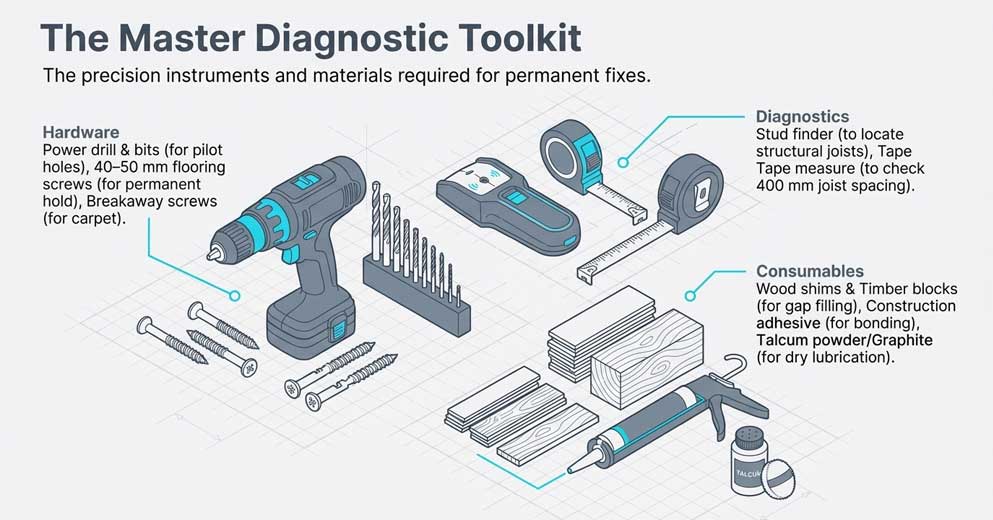 The Master Diagnostic Toolkit

The precision instruments and materials required for permanent fixes.

Hardware
Power drill & bits (for pilot holes), 40–50 mm flooring screws (for permanent hold), Breakaway screws (for carpet).

Diagnostics
Stud finder (to locate structural joists), Tape Tape measure (to check 400 mm joist spacing).

Consumables
Wood shims & Timber blocks (for gap filling), Construction adhesive (for bonding), Talcum powder/Graphite (for dry lubrication).

TALCUM