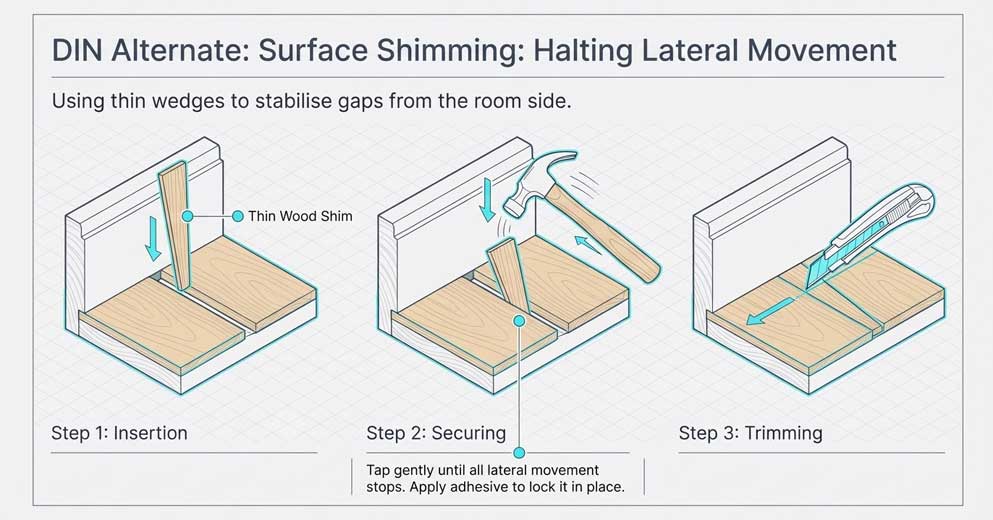 DIN Alternate: Surface Shimming: Halting Lateral Movement

Using thin wedges to stabilise gaps from the room side.

Thin Wood Shim

Step 1: Insertion

Step 2: Securing

Tap gently until all lateral movement stops. Apply adhesive to lock it in place.

Step 3: Trimming