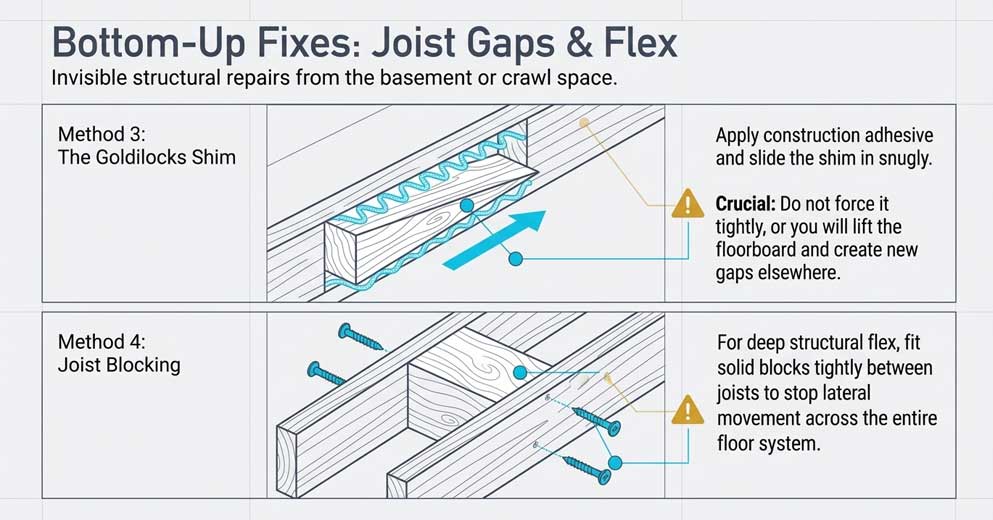 Bottom-Up Fixes: Joist Gaps & Flex

Invisible structural repairs from the basement or crawl space.

Method 3:
The Goldilocks Shim

Apply construction adhesive and slide the shim in snugly.

Crucial: Do not force it tightly, or you will lift the floorboard and create new gaps elsewhere.

Method 4:
Joist Blocking

For deep structural flex, fit solid blocks tightly between joists to stop lateral movement across the entire floor system.