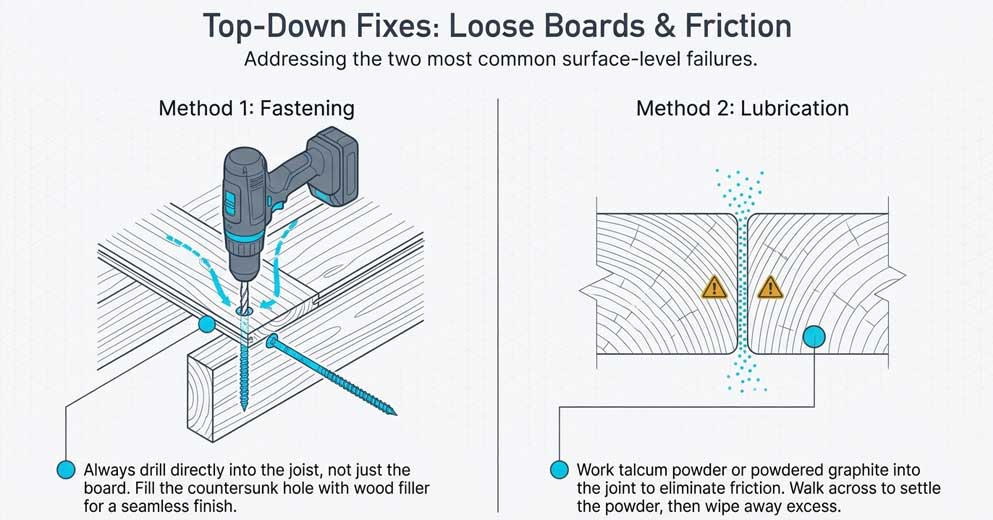 Top-Down Fixes: Loose Boards & Friction

Addressing the two most common surface-level failures.

Method 1: Fastening

Always drill directly into the joist, not just the board. Fill the countersunk hole with wood filler for a seamless finish.

Method 2: Lubrication

Work talcum powder or powdered graphite into the joint to eliminate friction. Walk across to settle the powder, then wipe away excess.