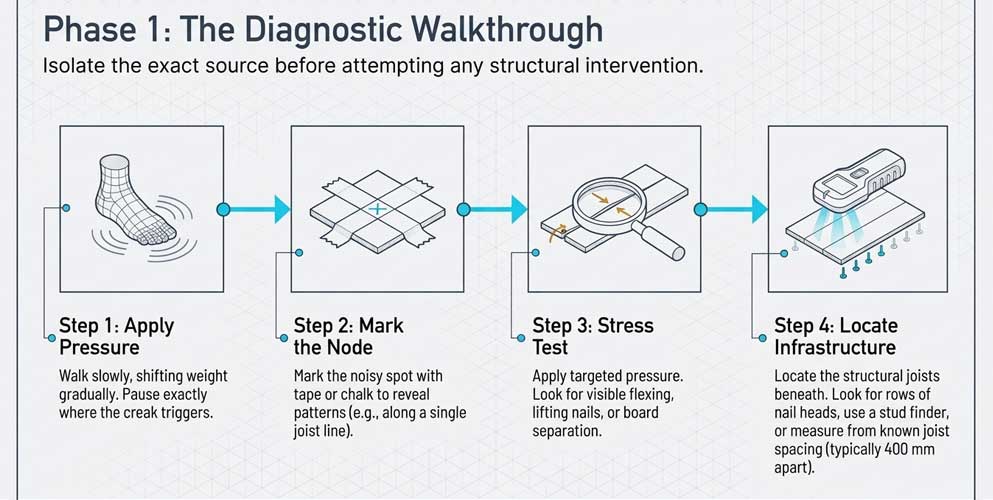 Phase 1: The Diagnostic Walkthrough

Isolate the exact source before attempting any structural intervention.

Step 1: Apply Pressure

Walk slowly, shifting weight gradually. Pause exactly where the creak triggers.

Step 2: Mark the Node

Mark the noisy spot with tape or chalk to reveal patterns (e.g., along a single joist line).

Step 3: Stress Test

Apply targeted pressure. Look for visible flexing, lifting nails, or board separation.

Step 4: Locate Infrastructure

Locate the structural joists beneath. Look for rows of nail heads, use a stud finder, or measure from known joist spacing (typically 400 mm apart).