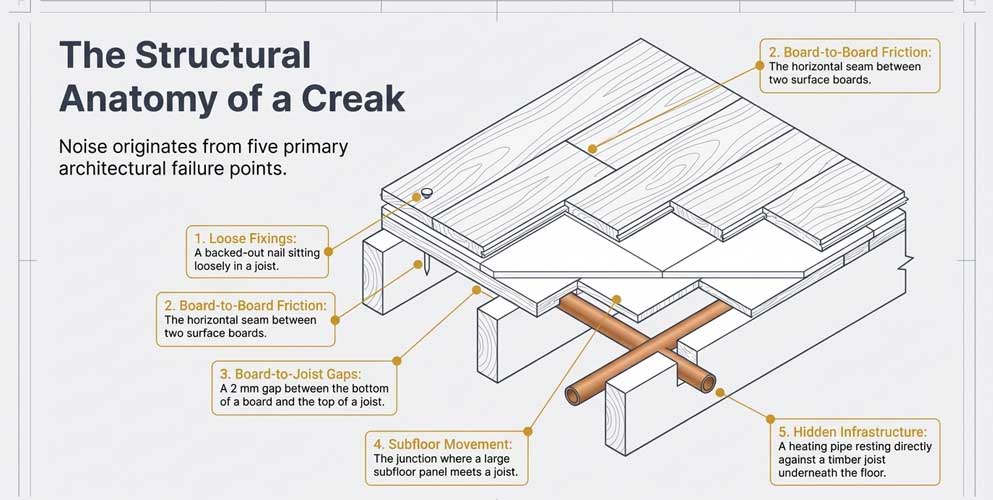 The Structural Anatomy of a Creak

Noise originates from five primary architectural failure points.

2. Board-to-Board Friction:
The horizontal seam between two surface boards.

1. Loose Fixings:
A backed-out nail sitting loosely in a joist.

2. Board-to-Board Friction:
The horizontal seam between two surface boards.

3. Board-to-Joist Gaps:
A 2 mm gap between the bottom of a board and the top of a joist.

4. Subfloor Movement:
The junction where a large subfloor panel meets a joist.

5. Hidden Infrastructure:
A heating pipe resting directly against a timber joist underneath the floor.