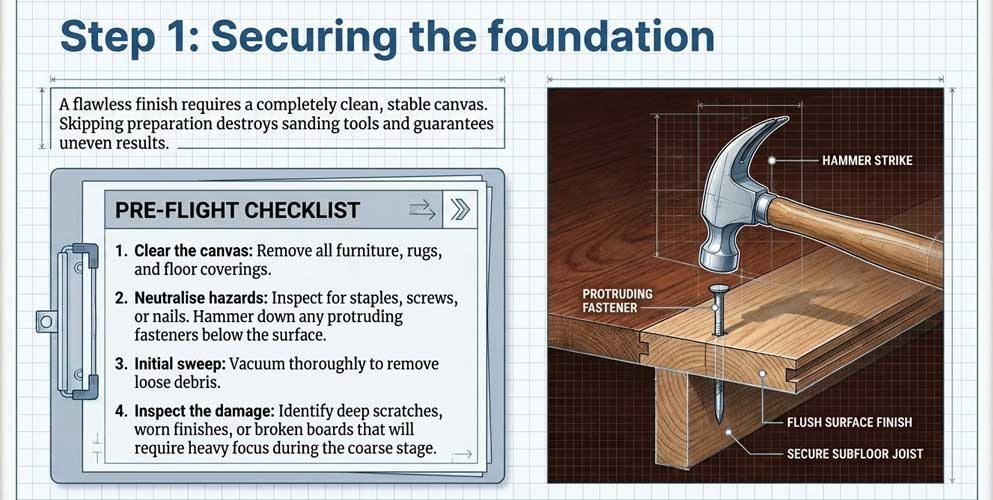 Step 1: Securing the foundation

A flawless finish requires a completely clean, stable canvas. Skipping preparation destroys sanding tools and guarantees uneven results.

PRE-FLIGHT CHECKLIST

1. Clear the canvas: Remove all furniture, rugs, and floor coverings.

2. Neutralise hazards: Inspect for staples, screws, or nails. Hammer down any protruding fasteners below the surface.

3. Initial sweep: Vacuum thoroughly to remove loose debris.

4. Inspect the damage: Identify deep scratches, worn finishes, or broken boards that will require heavy focus during the coarse stage.

HAMMER STRIKE

PROTRUDING FASTENER

FLUSH SURFACE FINISH

SECURE SUBFLOOR JOIST